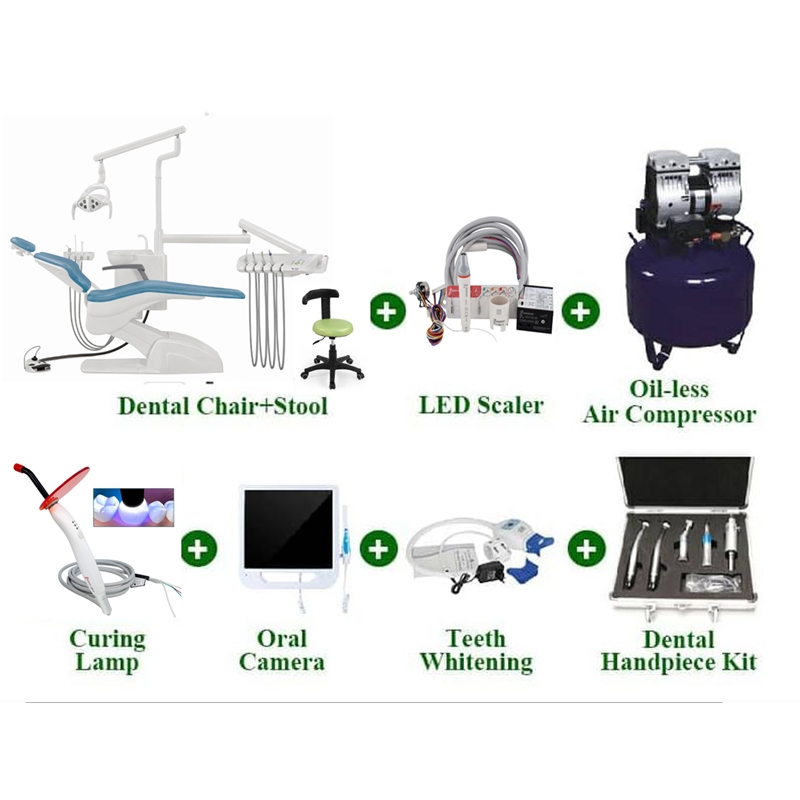 Dental Chair+Stool

LED Scaler

Oil-less
Air Compressor

Curing
Lamp

Oral
Camera

Teeth
Whitening

Dental
Handpiece Kit